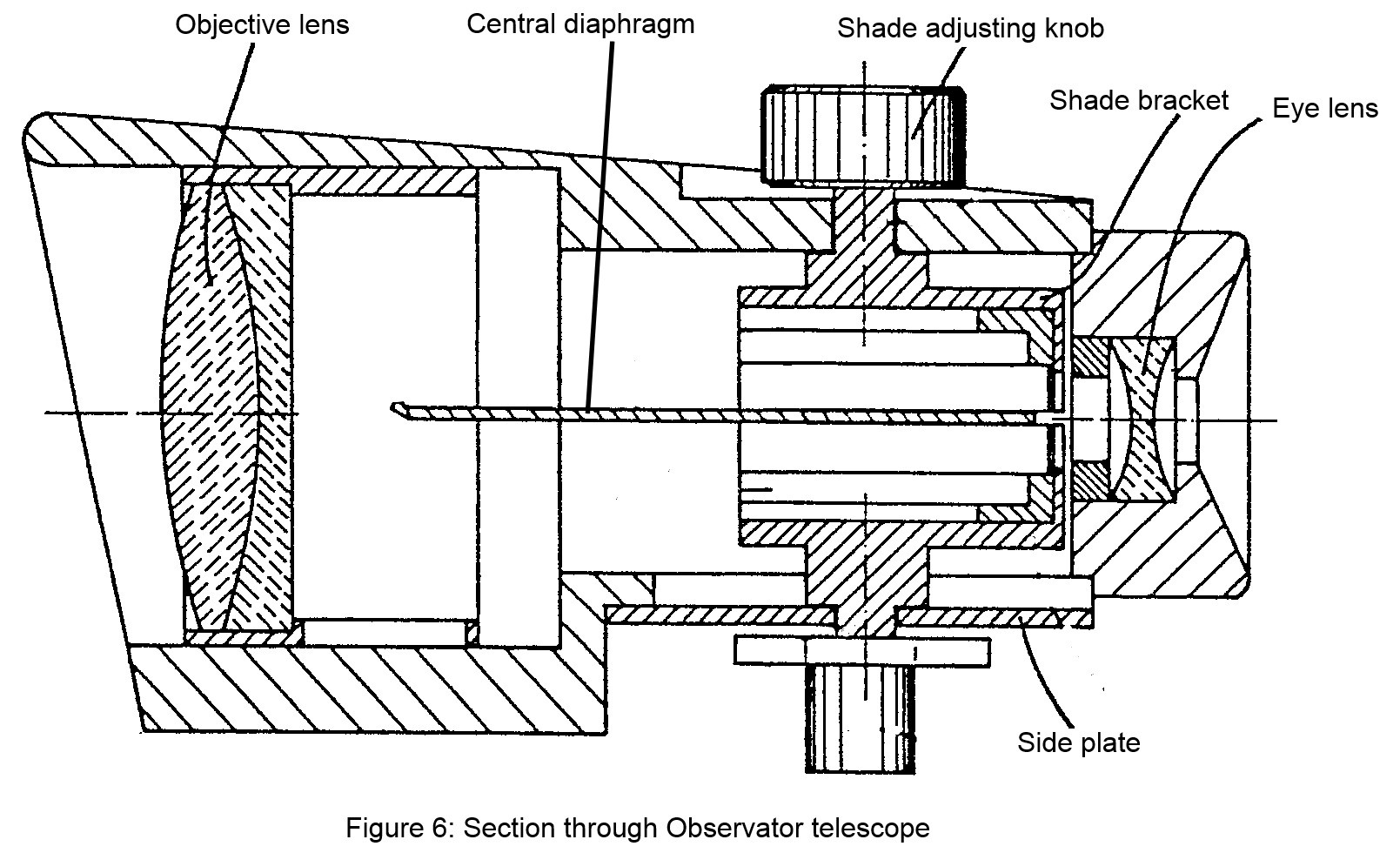 Objective lens
Central diaphragm
Shade adjusting knob
Shade bracket
Eye lens
Side plate

Figure 6: Section through Observator telescope