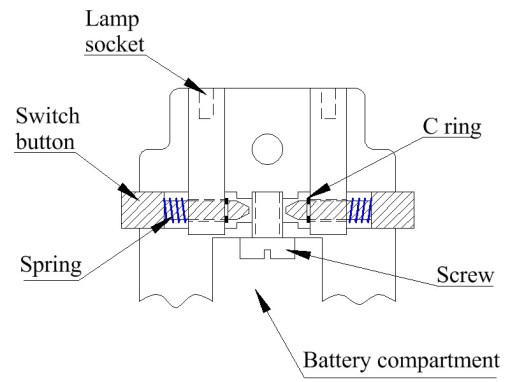 Lamp socket

Switch button

C ring

Spring

Screw

Battery compartment