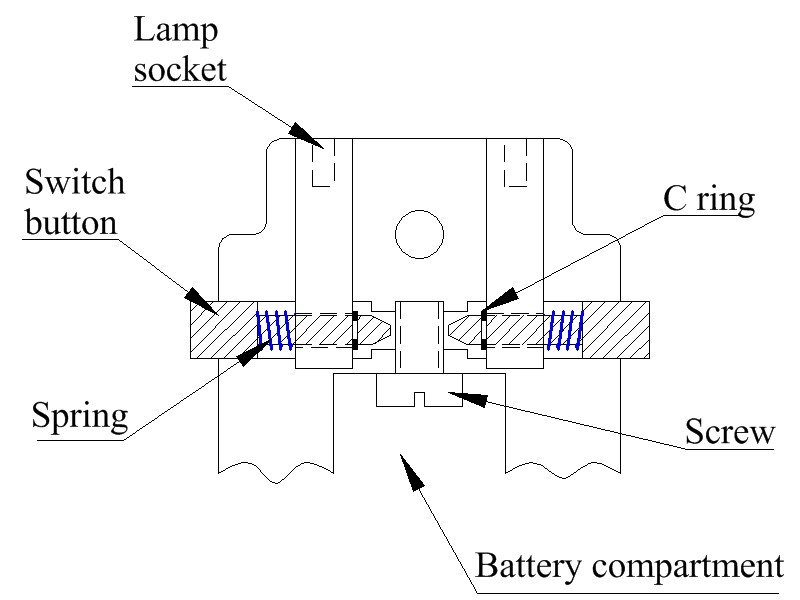 Lamp socket

Switch button

C ring

Spring

Screw

Battery compartment