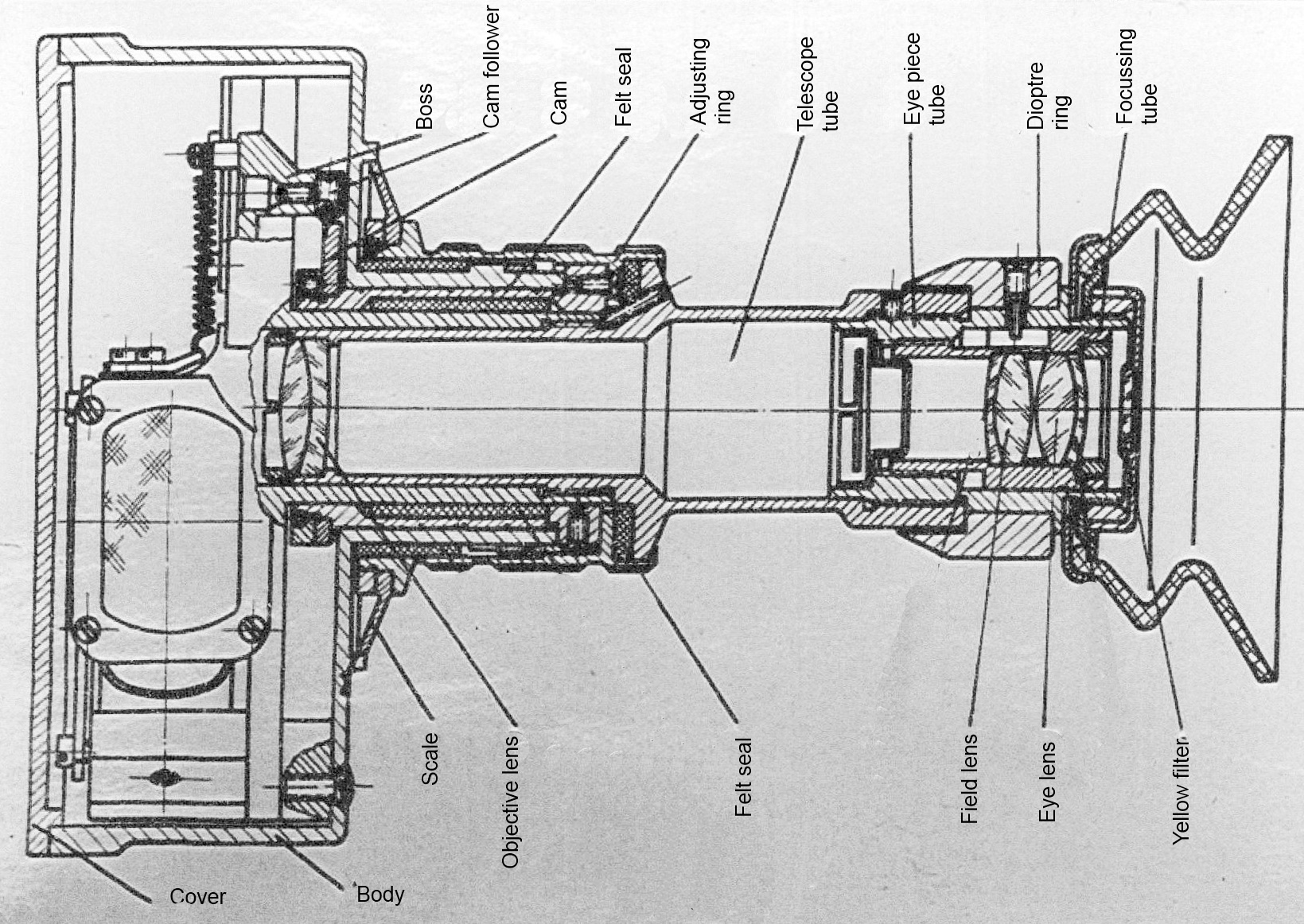 Boss
Cam follower
Cam
Felt seal
Adjusting ring
Telescope tube
Eye piece tube
Dioptre ring
Focussing tube
Scale
Objective lens
Felt seal
Field lens
Eye lens
Yellow filter
Cover
Body