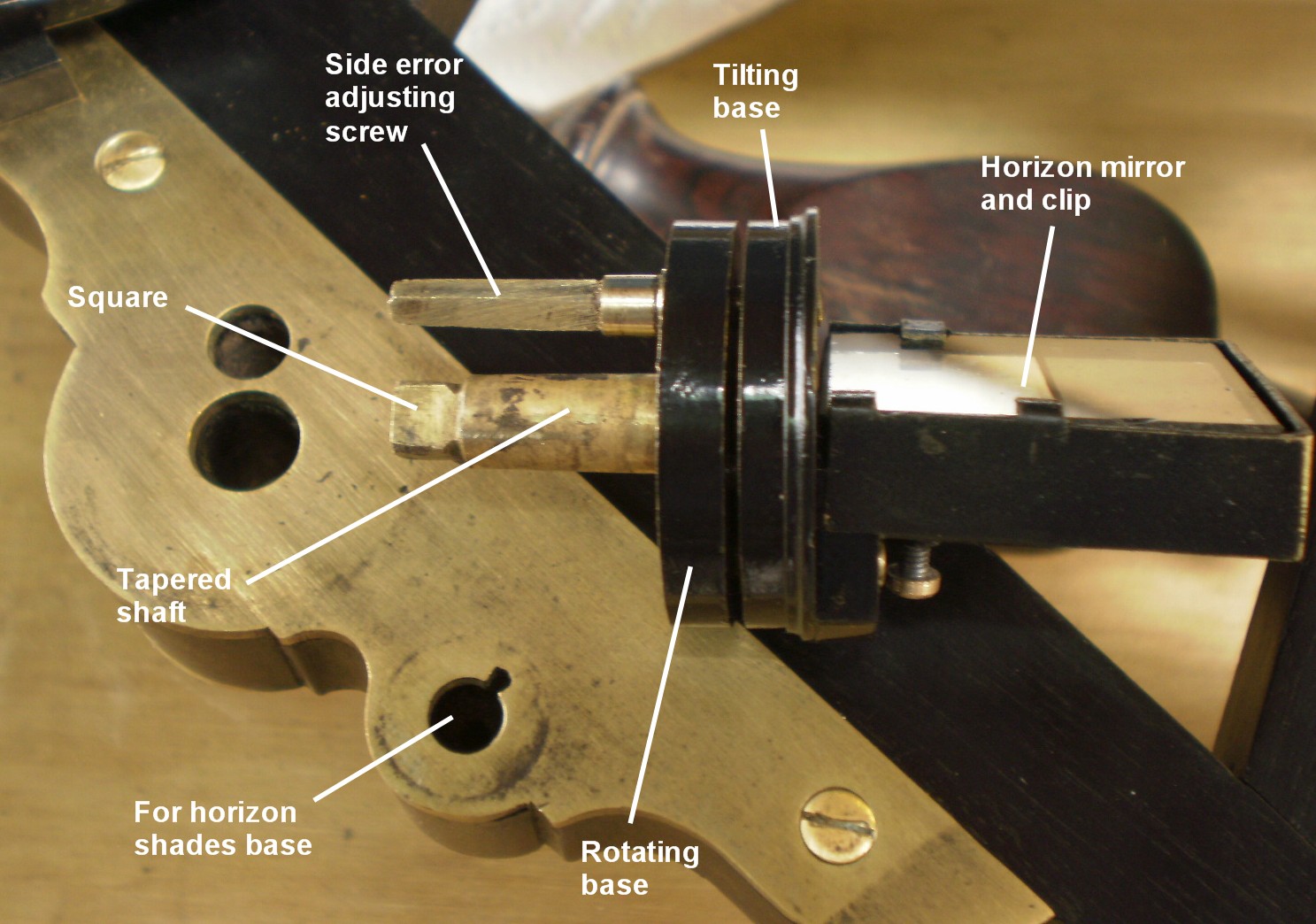 Side error adjusting screw

Tilting base

Horizon mirror and clip

Square

Tapered shaft

For horizon shades base

Rotating base