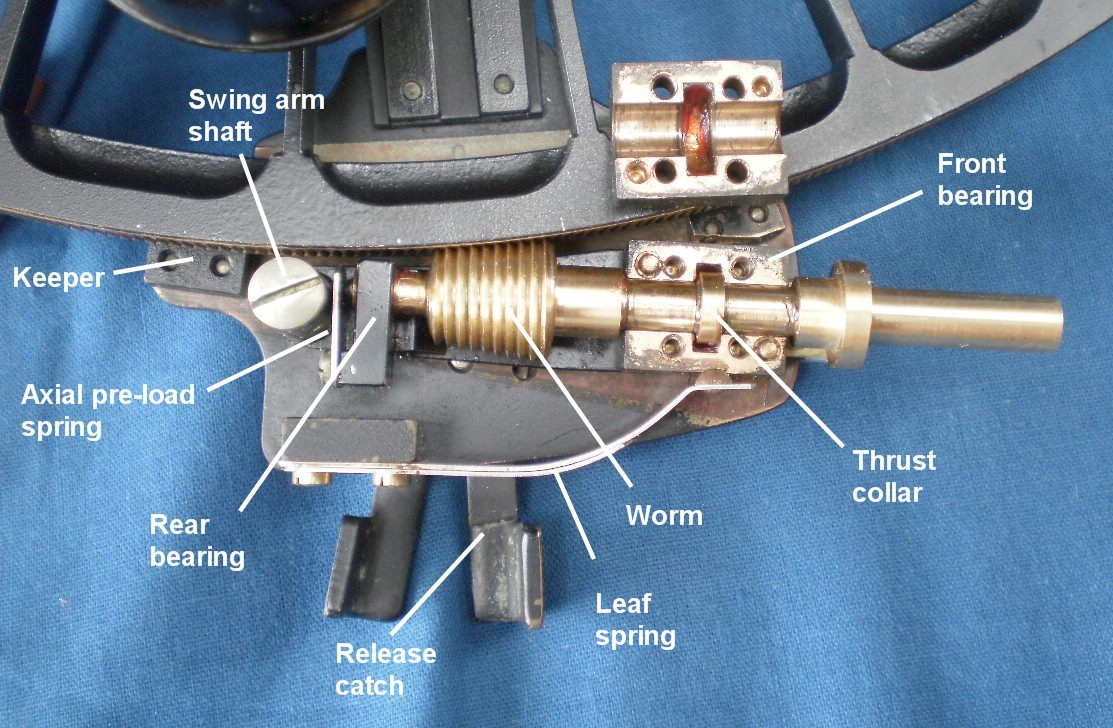 Swing arm shaft

Front bearing

Keeper

Axial pre-load spring

Thrust collar

Rear bearing

Worm

Leaf spring

Release catch