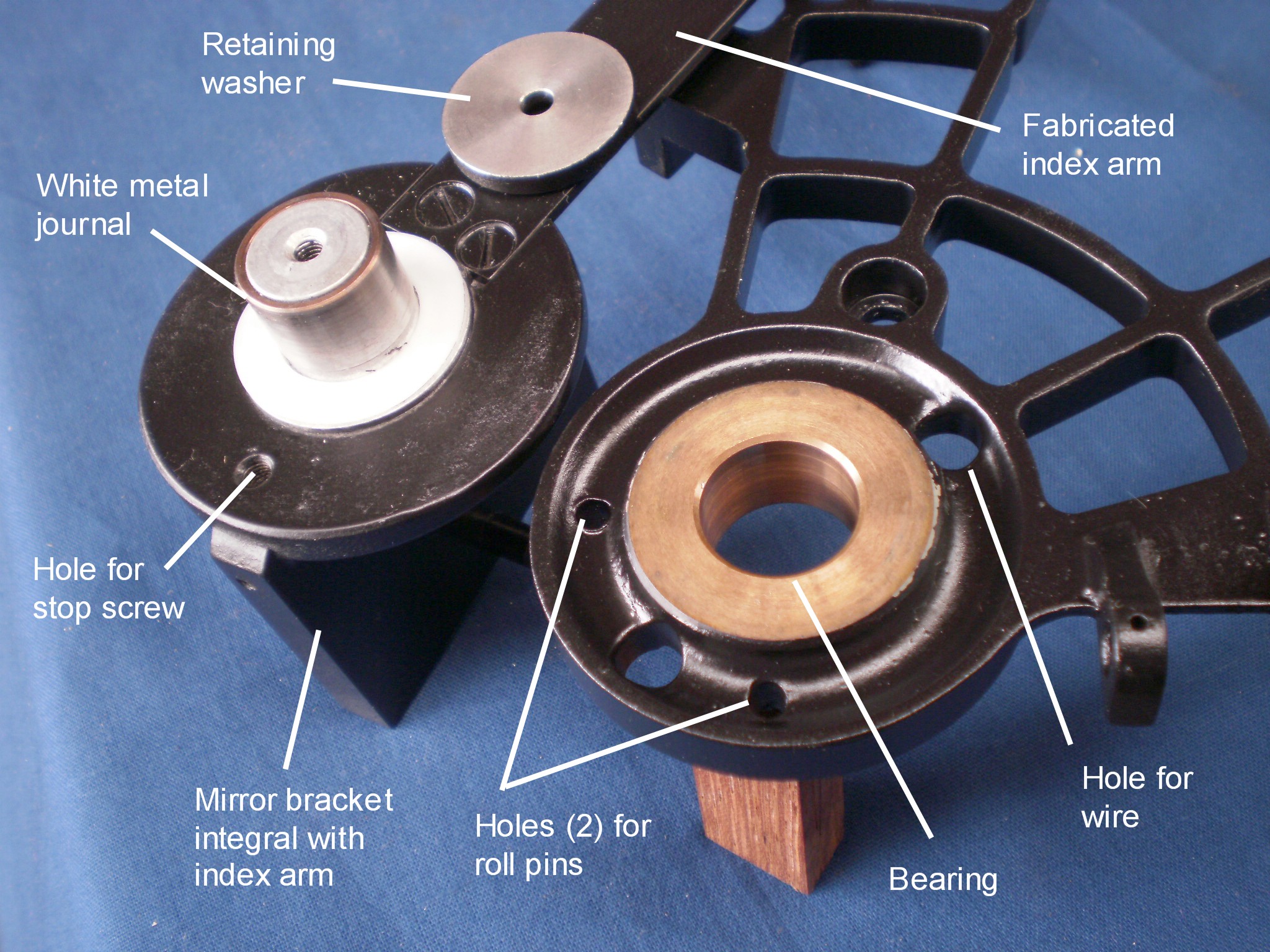 Retaining washer

Fabricated index arm

White metal journal

Hole for stop screw

Mirror bracket integral with index arm

Holes (2) for roll pins

Bearing

Hole for wire