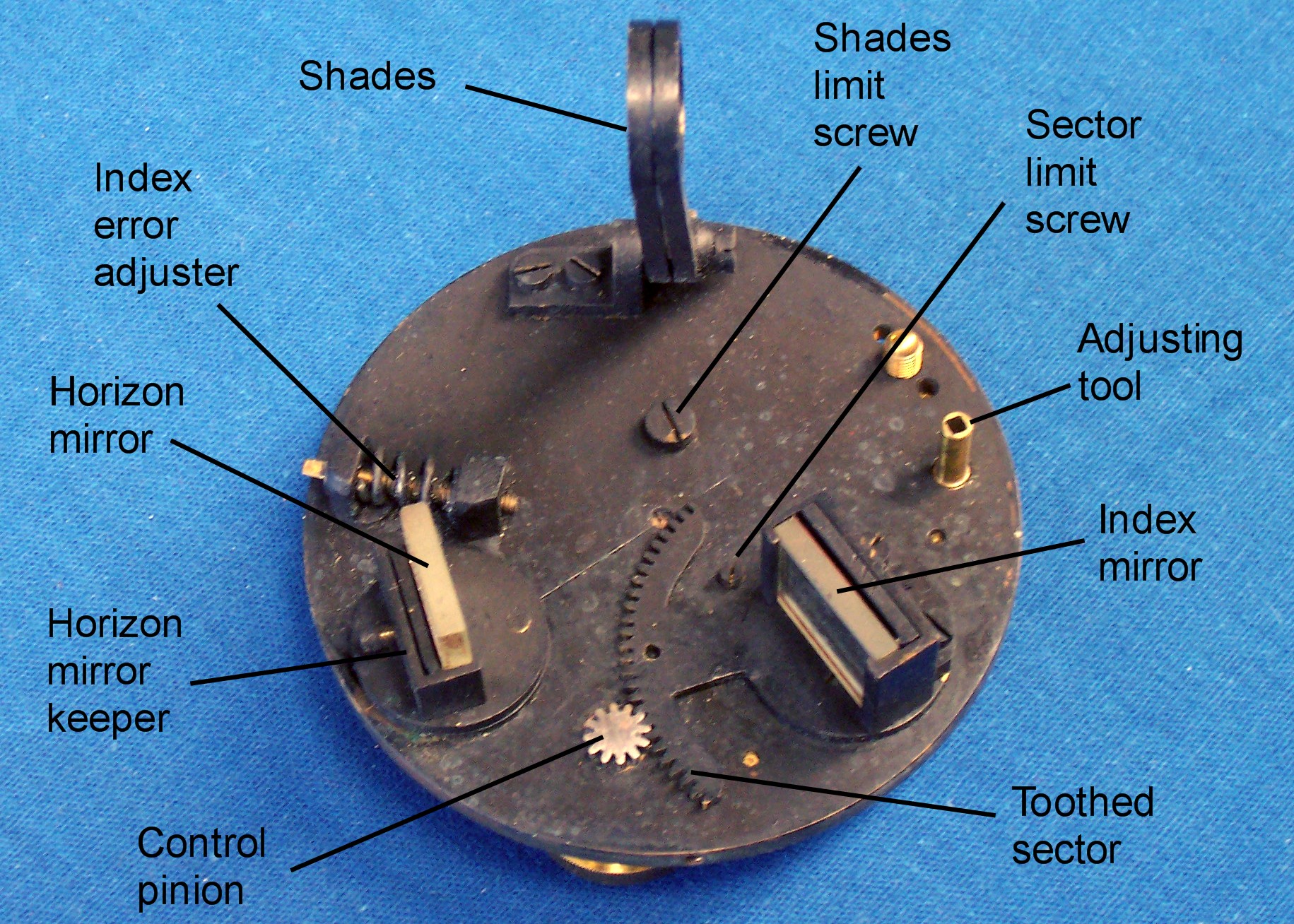 Shades

Shades limit screw

Sector limit screw

Index error adjuster

Adjusting tool

Horizon mirror

Index mirror

Horizon mirror keeper

Toothed sector

Control pinion